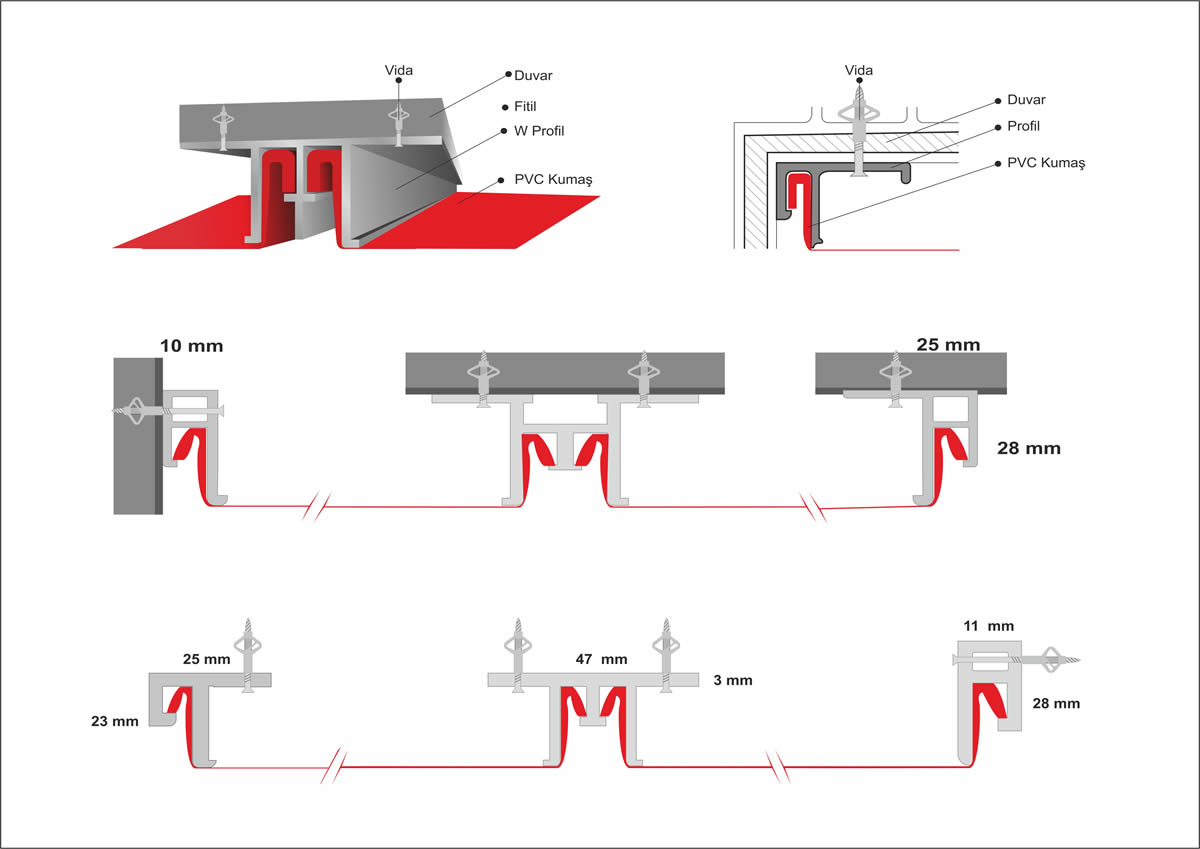 Vida
Duvar
Fitil
W Profil
PVC Kumaş

Vida
Duvar
Profil
PVC Kumaş

10 mm
25 mm
28 mm

25 mm
23 mm
47 mm
3 mm
11 mm
28 mm